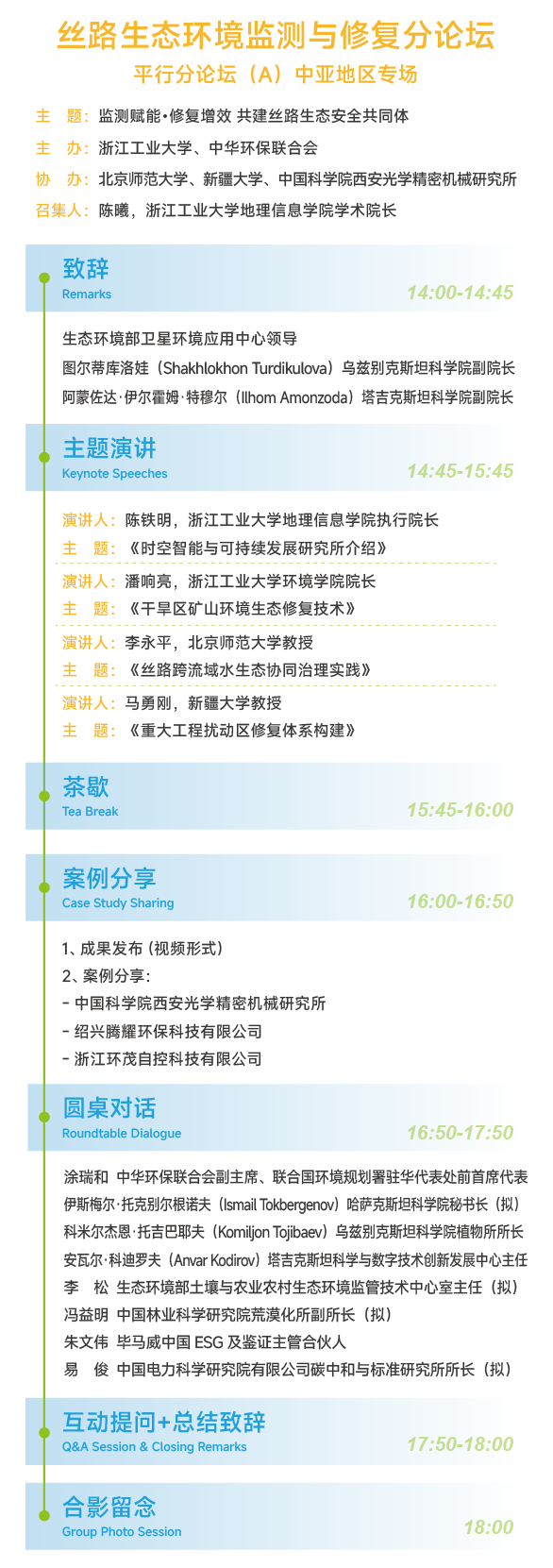 丝路生态环境监测与修复分论坛

平行分论坛（A）中亚地区专场

主 题：监测赋能•修复增效 共建丝路生态安全共同体

主 办：浙江工业大学、中华环保联合会

协 办：北京师范大学、新疆大学、中国科学院西安光学精密机械研究所

召集人：陈曦，浙江工业大学地理信息学院学术院长

致辞
Remarks
14:00-14:45

生态环境部卫星环境应用中心领导
图尔蒂库洛娃（Shakhlokhon Turdikulova）乌兹别克斯坦科学院副院长
阿蒙佐达·伊尔霍姆·特穆尔（Ilhom Amonzoda）塔吉克斯坦科学院副院长

主题演讲
Keynote Speeches
14:45-15:45

演讲人：陈铁明，浙江工业大学地理信息学院执行院长
主 题：《时空智能与可持续发展研究所介绍》

演讲人：潘响亮，浙江工业大学环境学院院长
主 题：《干旱区矿山环境生态修复技术》

演讲人：李永平，北京师范大学教授
主 题：《丝路跨流域水生态协同治理实践》

演讲人：马勇刚，新疆大学教授
主 题：《重大工程扰动区修复体系构建》

茶歇
Tea Break
15:45-16:00

案例分享
Case Study Sharing
16:00-16:50

1、成果发布（视频形式）
2、案例分享：
- 中国科学院西安光学精密机械研究所
- 绍兴腾耀环保科技有限公司
- 浙江环茂自控科技有限公司

圆桌对话
Roundtable Dialogue
16:50-17:50

涂瑞和 中华环保联合会副主席、联合国环境规划署驻华代表处前首席代表
伊斯梅尔·托克别尔根诺夫（Ismail Tokbergenov）哈萨克斯坦科学院秘书长（拟）
科米尔杰恩·托吉巴耶夫（Komiljon Tojibaev）乌兹别克斯坦科学院植物所所长
安瓦尔·科迪罗夫（Anvar Kodirov）塔吉克斯坦科学与数字技术创新发展中心主任
李 松 生态环境部土壤与农业农村生态环境监管技术中心室主任（拟）
冯益明 中国林业科学研究院荒漠化所副所长（拟）
朱文伟 毕马威中国ESG及鉴证主管合伙人
易 俊 中国电力科学研究院有限公司碳中和与标准研究所所长（拟）

互动提问+总结致辞
Q&A Session & Closing Remarks
17:50-18:00

合影留念
Group Photo Session
18:00